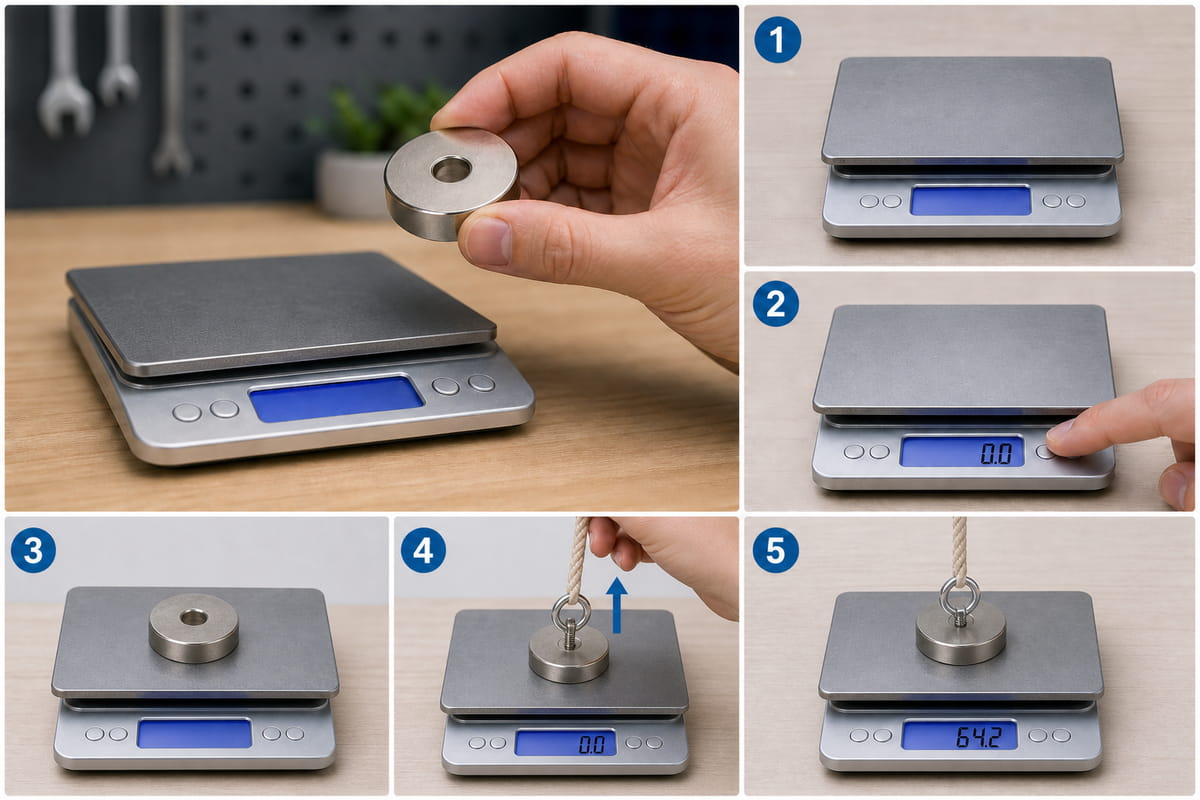 1

2

0.0

3

4

0.0

5

64.2